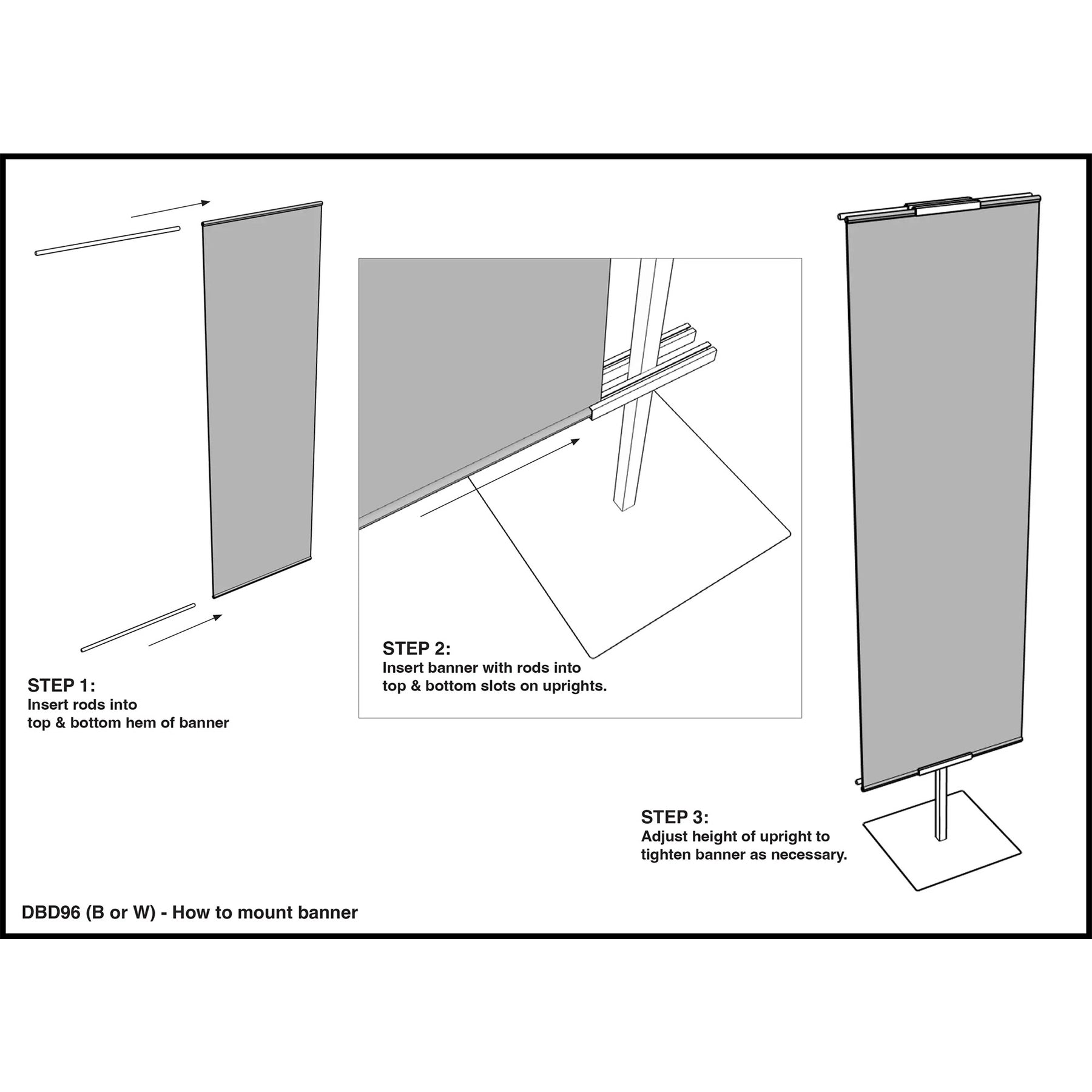 STEP 1:
Insert rods into
top & bottom hem of banner

STEP 2:
Insert banner with rods into
top & bottom slots on uprights.

STEP 3:
Adjust height of upright to
tighten banner as necessary.

DBD96 (B or W) - How to mount banner