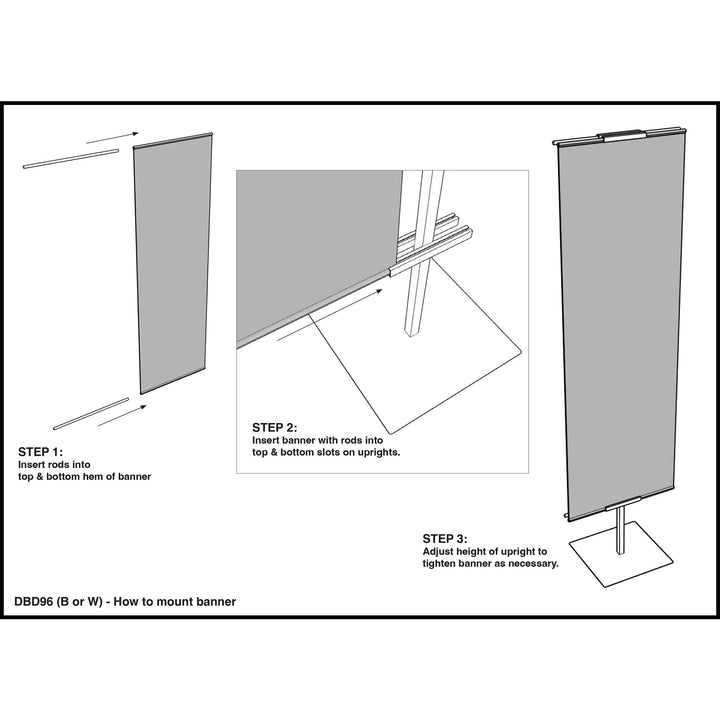 STEP 1:
Insert rods into top & bottom hem of banner

STEP 2:
Insert banner with rods into top & bottom slots on uprights.

STEP 3:
Adjust height of upright to tighten banner as necessary.

DBD96 (B or W) - How to mount banner