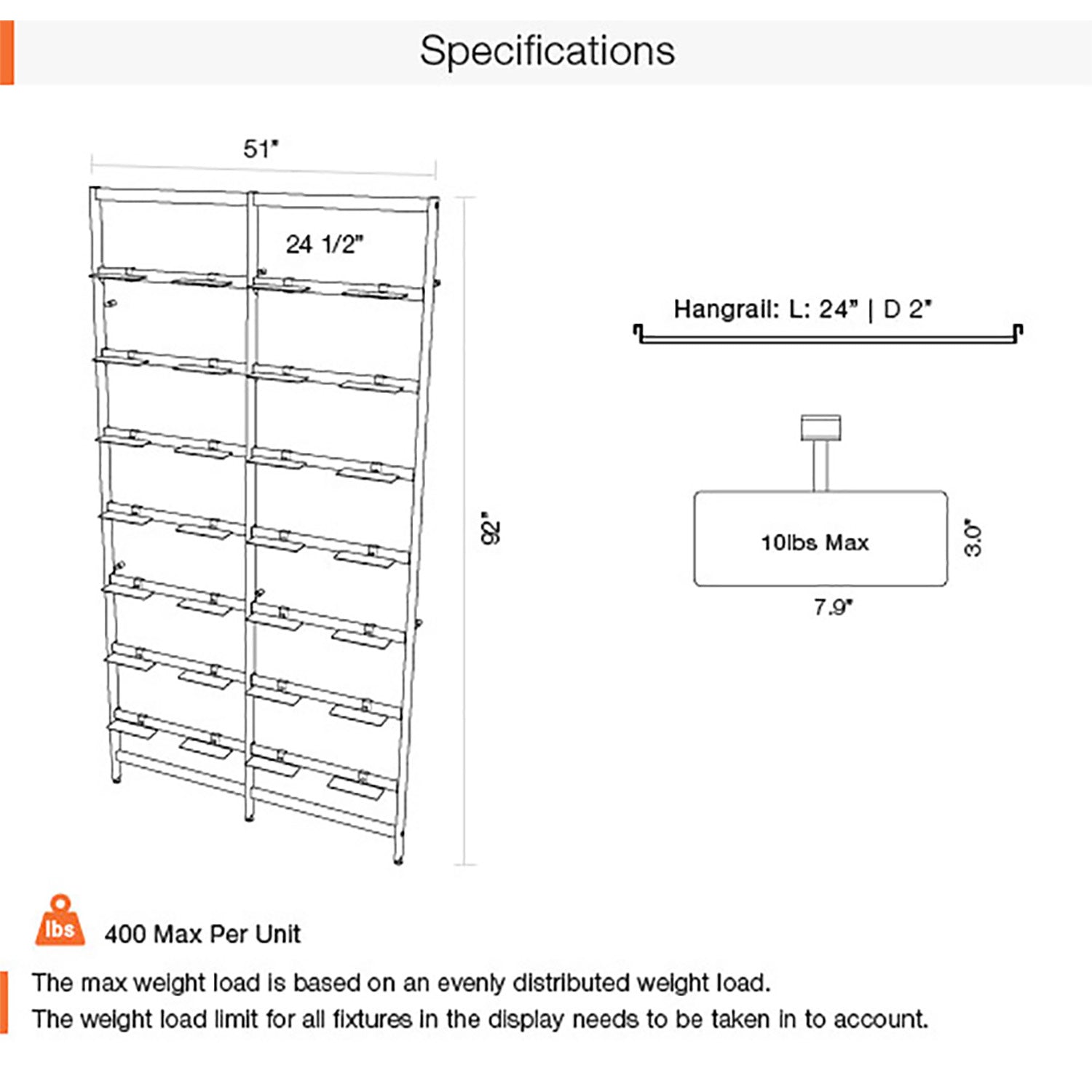 Specifications

51"

24 1/2"

92"

Hangrail: L: 24" | D 2"

10lbs Max

3.0"

7.9"

lbs

400 Max Per Unit

The max weight load is based on an evenly distributed weight load.
The weight load limit for all fixtures in the display needs to be taken in to account.