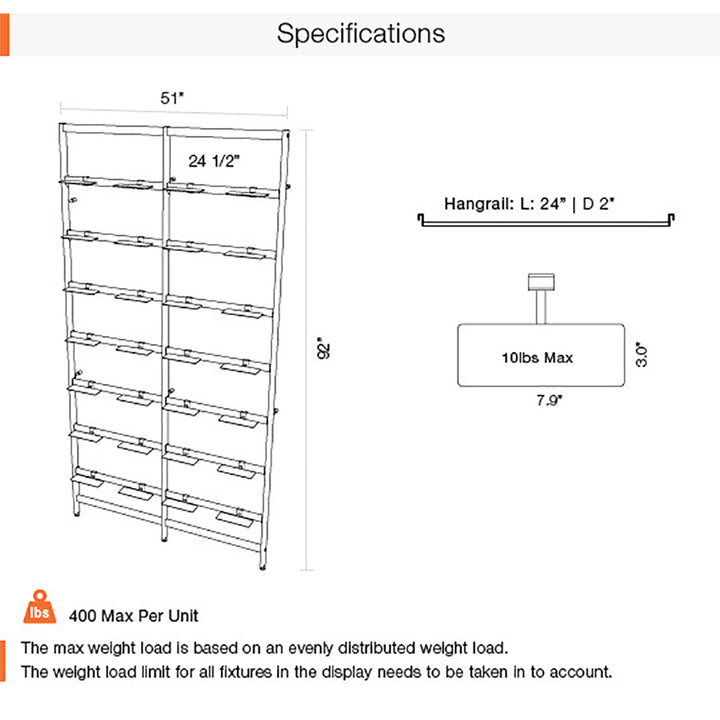 Specifications

51"

24 1/2"

92"

Hangrail: L: 24" | D 2"

10lbs Max

3.0"

7.9"

lbs

400 Max Per Unit

The max weight load is based on an evenly distributed weight load.

The weight load limit for all fixtures in the display needs to be taken in to account.