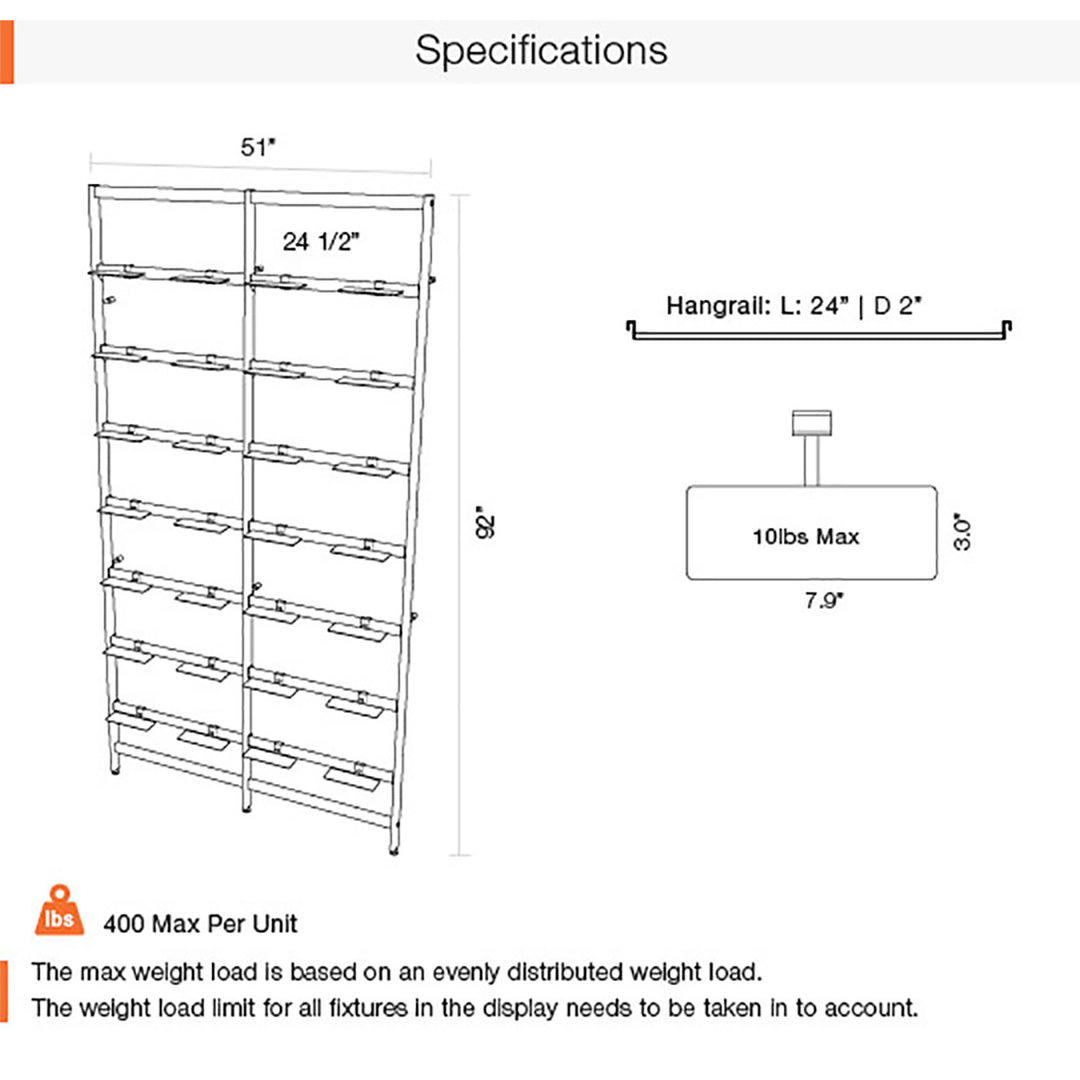 Specifications

51"

24 1/2"

92"

Hangrail: L: 24" | D 2"

10lbs Max

3.0"

7.9"

lbs

400 Max Per Unit

The max weight load is based on an evenly distributed weight load.
The weight load limit for all fixtures in the display needs to be taken in to account.