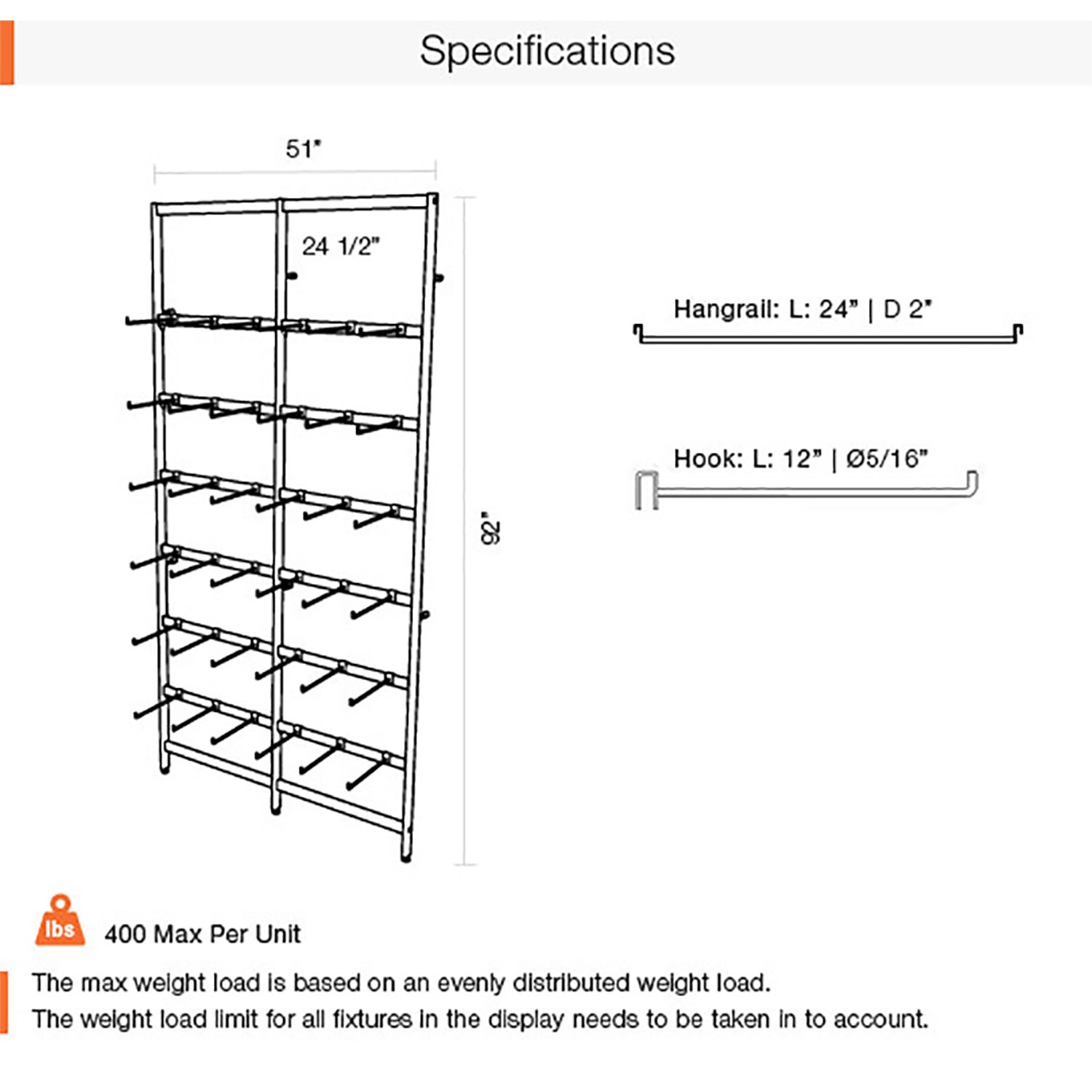 Specifications

51"

24 1/2"

92"

Hangrail: L: 24" | D 2"

Hook: L: 12" | Ø5/16"

lbs

400 Max Per Unit

The max weight load is based on an evenly distributed weight load.
The weight load limit for all fixtures in the display needs to be taken in to account.