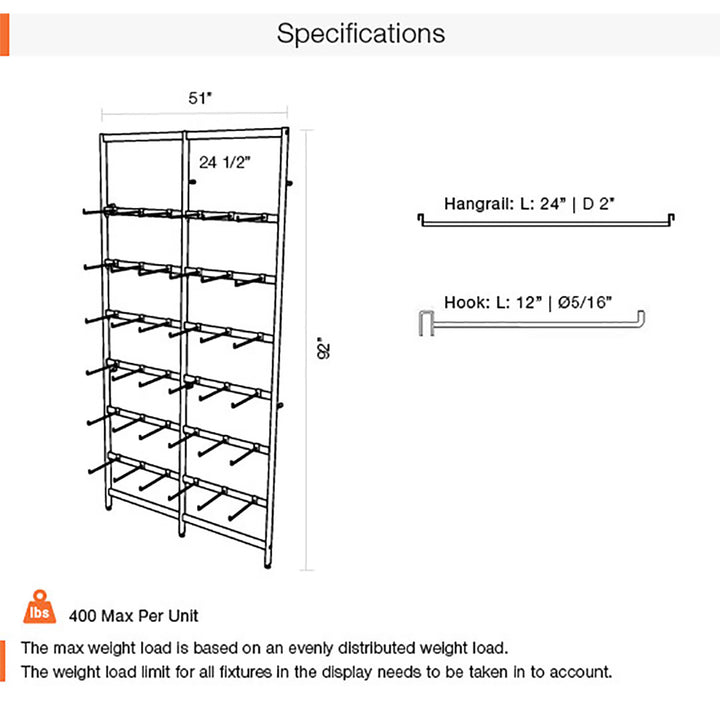 Specifications

51"

24 1/2"

92"

Hangrail: L: 24" | D 2"

Hook: L: 12" | Ø5/16"

lbs

400 Max Per Unit

The max weight load is based on an evenly distributed weight load.

The weight load limit for all fixtures in the display needs to be taken in to account.