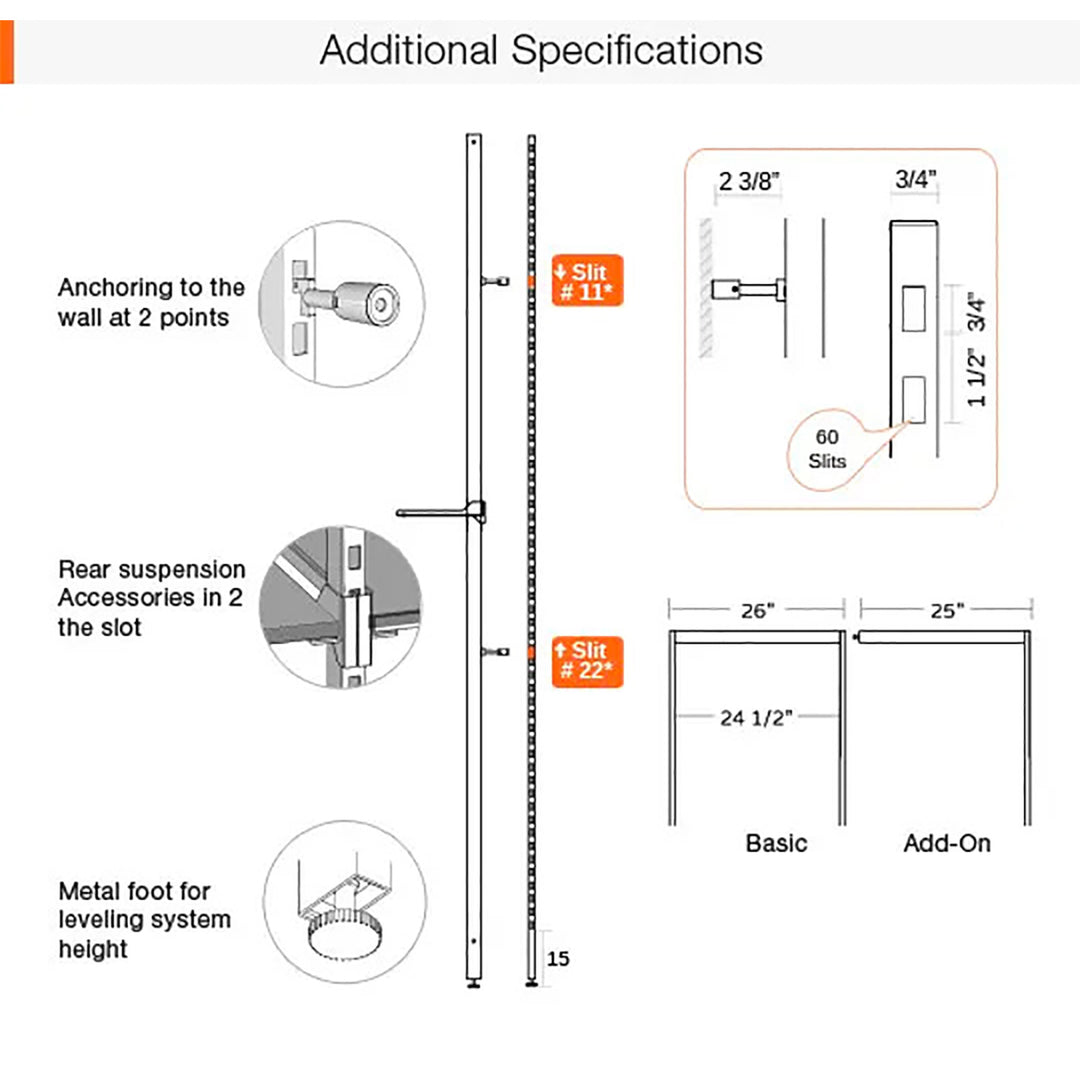 Additional Specifications

Anchoring to the wall at 2 points

Rear suspension Accessories in 2 the slot

Metal foot for leveling system height

↓ Slit # 11*

↑ Slit # 22*

15

2 3/8"

3/4"

3/4"

1 1/2"

60 Slits

26"

25"

24 1/2"

Basic

Add-On